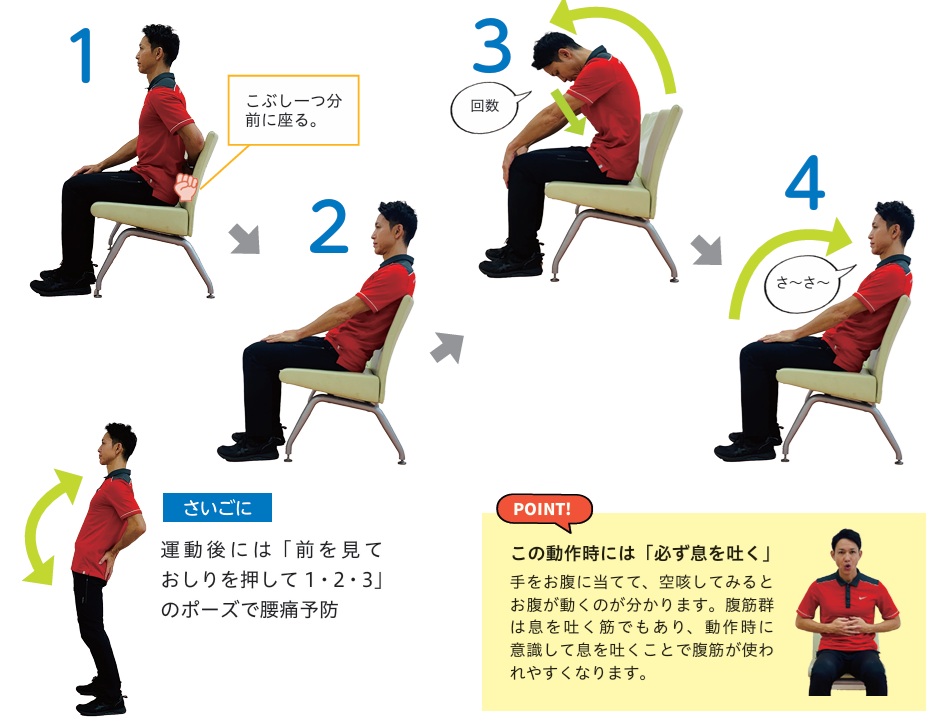 1

こぶし一つ分前に座る。

2

3

回数

4

さ〜さ〜

さいごに

運動後には「前を見ておしりを押して1・2・3」のポーズで腰痛予防

POINT!

この動作時には「必ず息を吐く」

手をお腹に当てて、空咳してみるとお腹が動くのが分かります。腹筋群は息を吐く筋でもあり、動作時に意識して息を吐くことで腹筋が使われやすくなります。